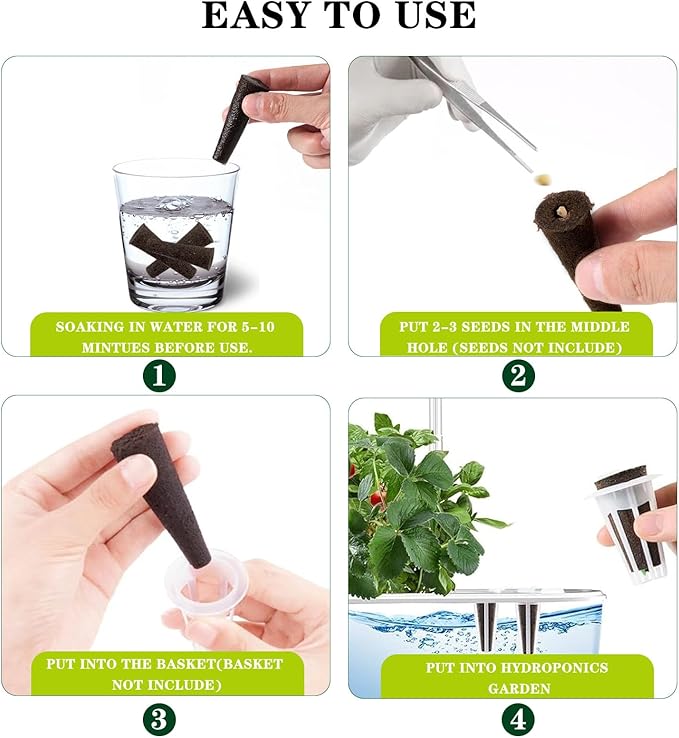 EASY TO USE

SOAKING IN WATER FOR 5-10 MINTUES BEFORE USE.

1

PUT 2-3 SEEDS IN THE MIDDLE HOLE (SEEDS NOT INCLUDE)

2

PUT INTO THE BASKET(BASKET NOT INCLUDE)

3

PUT INTO HYDROPONICS GARDEN

4