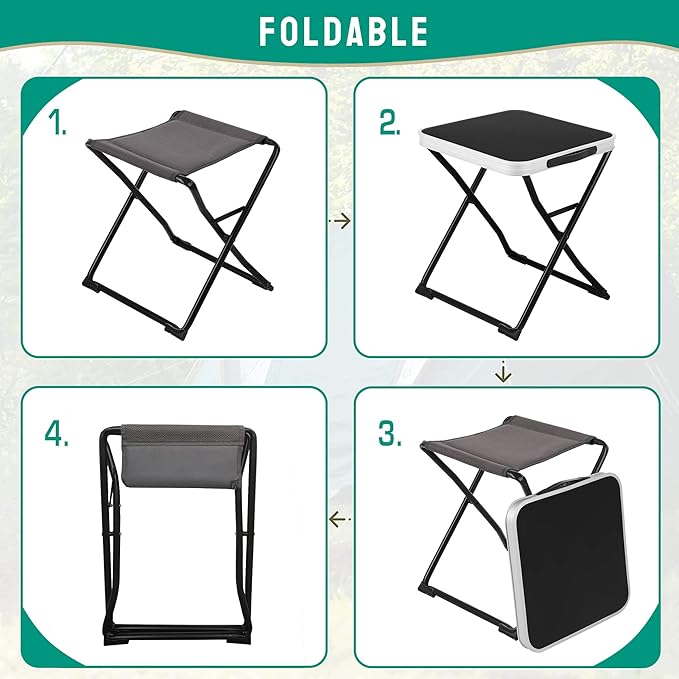 FOLDABLE

1.

2.

4.

3.