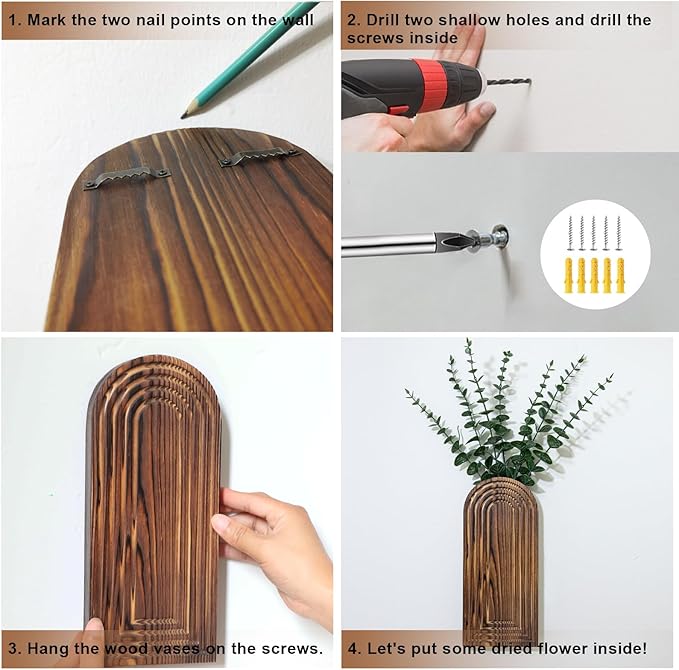 1. Mark the two nail points on the wall

2. Drill two shallow holes and drill the screws inside

3. Hang the wood vases on the screws.

4. Let's put some dried flower inside!