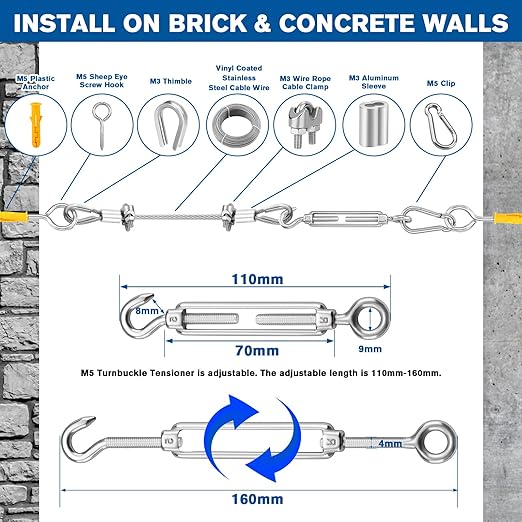 INSTALL ON BRICK & CONCRETE WALLS

M5 Plastic Anchor

M5 Sheep Eye Screw Hook

M3 Thimble

Vinyl Coated Stainless Steel Cable Wire

M3 Wire Rope Cable Clamp

M3 Aluminum Sleeve

M5 Clip

110mm

8mm

70mm

9mm

M5 Turnbuckle Tensioner is adjustable. The adjustable length is 110mm-160mm.

4mm

160mm