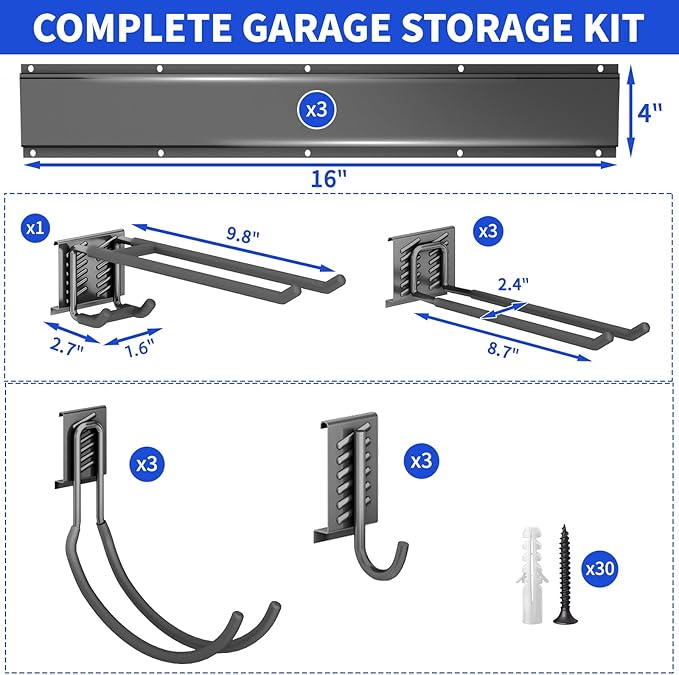 COMPLETE GARAGE STORAGE KIT

x3

4"

16"

x1

9.8"

2.7"

1.6"

x3

2.4"

8.7"

x3

x3

x30