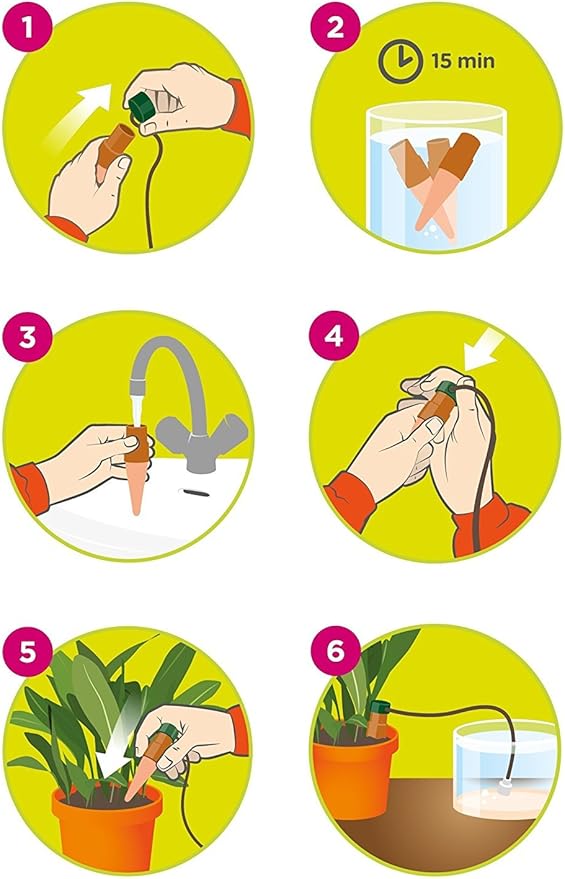 1

2

15 min

3

4

5

6