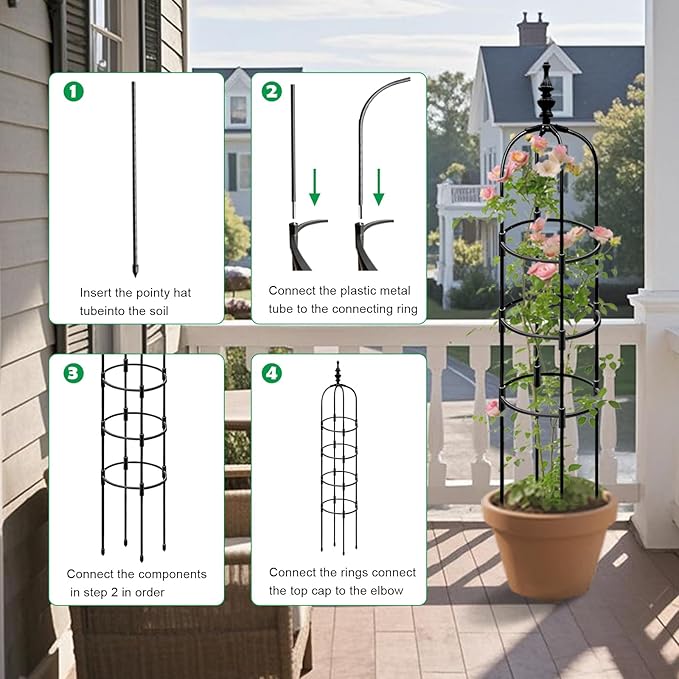 1
Insert the pointy hat tubeinto the soil

2
Connect the plastic metal tube to the connecting ring

3
Connect the components in step 2 in order

4
Connect the rings connect the top cap to the elbow