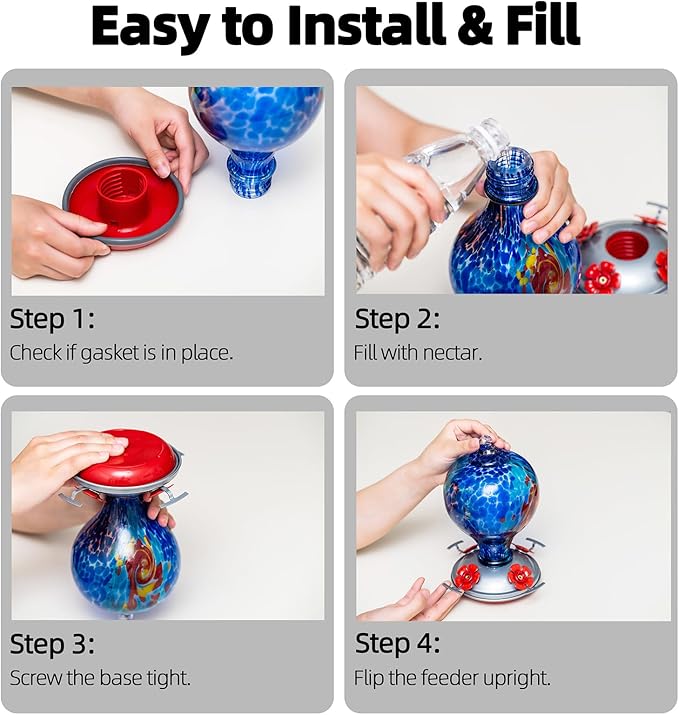 Easy to Install & Fill

Step 1:
Check if gasket is in place.

Step 2:
Fill with nectar.

Step 3:
Screw the base tight.

Step 4:
Flip the feeder upright.