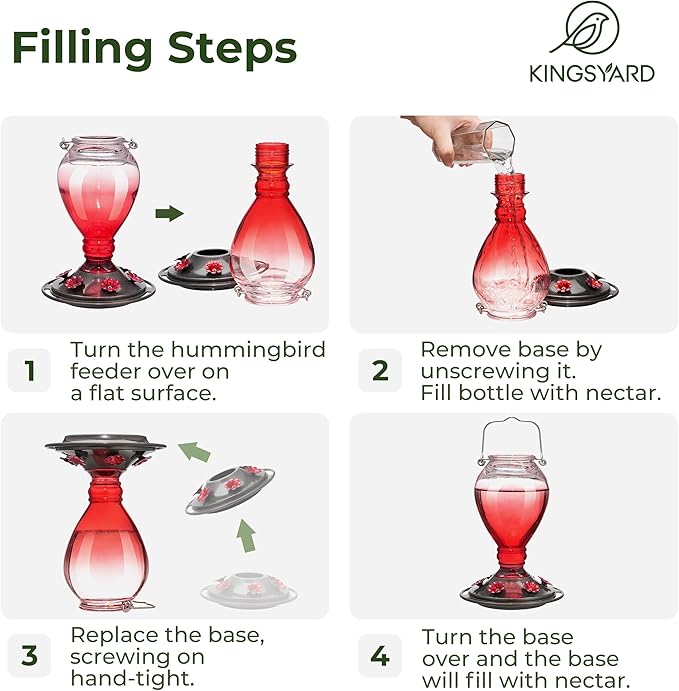 Filling Steps

KINGSYARD

1 Turn the hummingbird feeder over on a flat surface.

2 Remove base by unscrewing it. Fill bottle with nectar.

3 Replace the base, screwing on hand-tight.

4 Turn the base over and the base will fill with nectar.