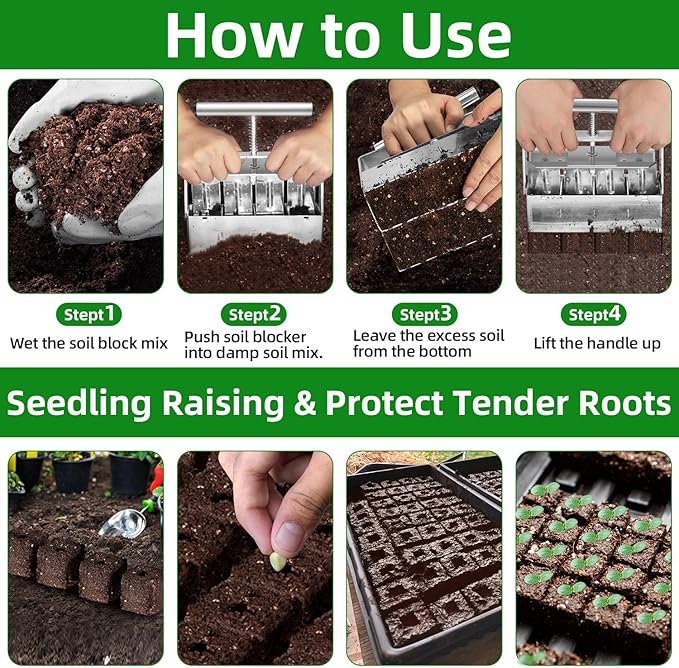 How to Use

Stept1
Wet the soil block mix

Stept2
Push soil blocker into damp soil mix.

Stept3
Leave the excess soil from the bottom

Stept4
Lift the handle up

Seedling Raising & Protect Tender Roots