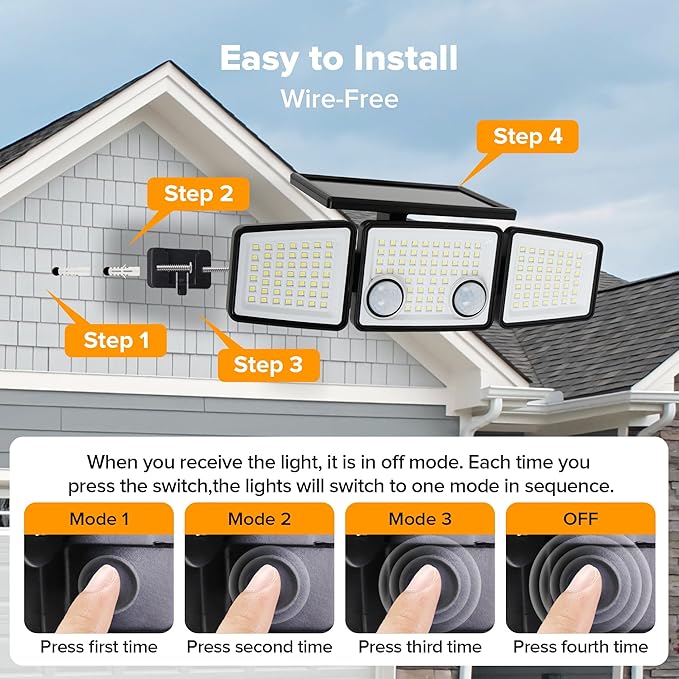 Easy to Install
Wire-Free

Step 4

Step 2

Step 1

Step 3

When you receive the light, it is in off mode. Each time you press the switch,the lights will switch to one mode in sequence.

Mode 1
Press first time

Mode 2
Press second time

Mode 3
Press third time

OFF
Press fourth time