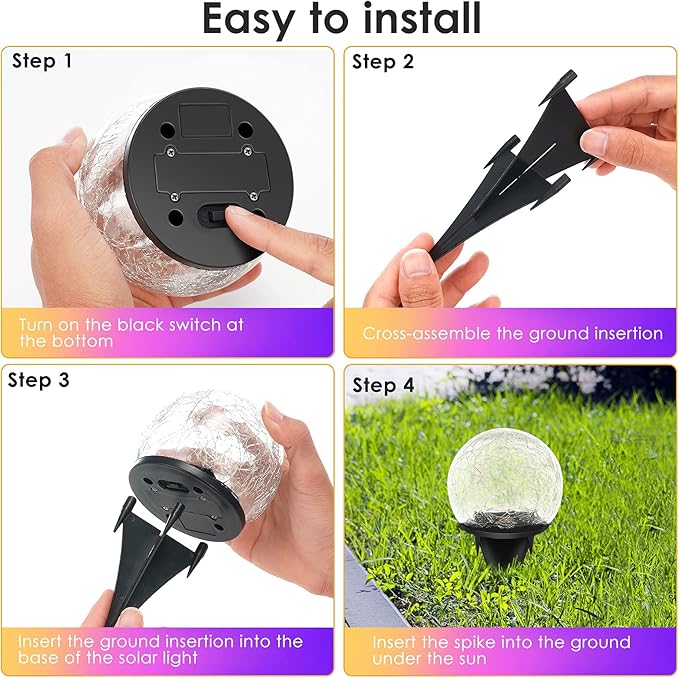 Easy to install

Step 1

Turn on the black switch at the bottom

Step 2

Cross-assemble the ground insertion

Step 3

Insert the ground insertion into the base of the solar light

Step 4

Insert the spike into the ground under the sun