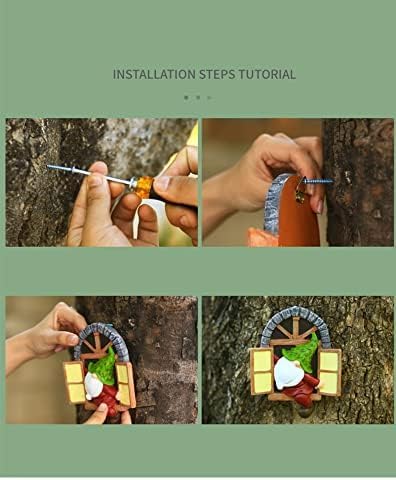 INSTALLATION STEPS TUTORIAL