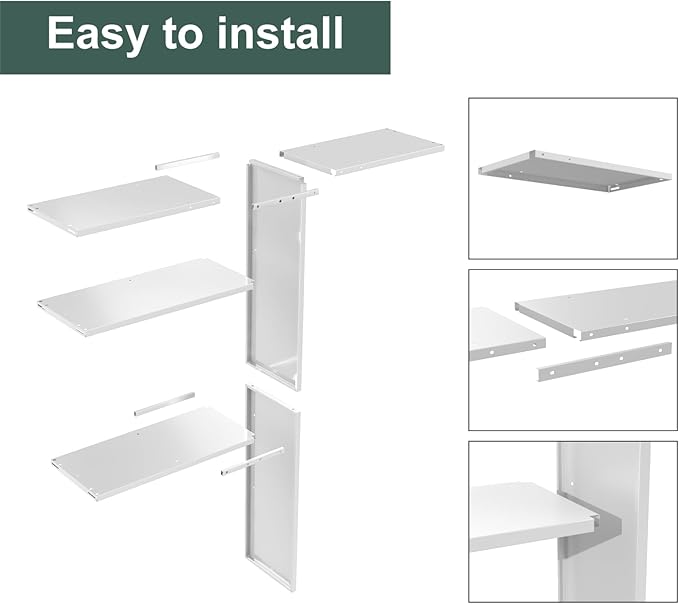 Easy to install