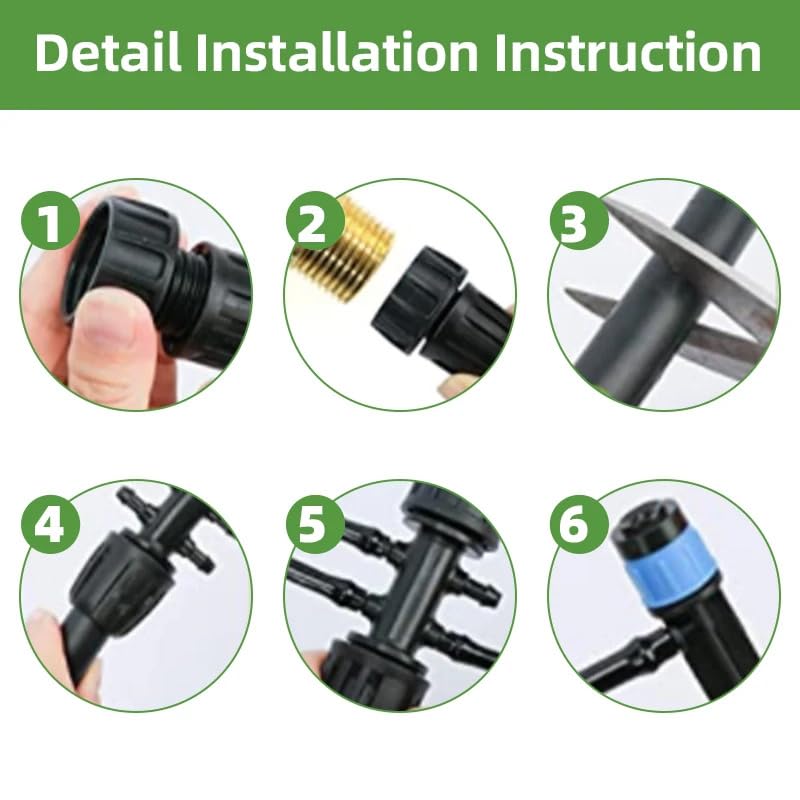 Detail Installation Instruction

1

2

3

4

5

6