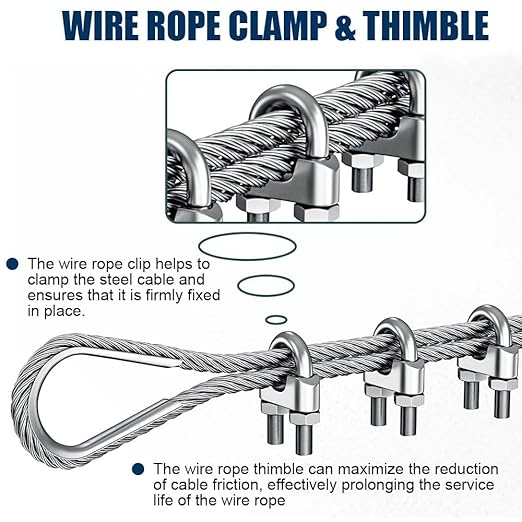 WIRE ROPE CLAMP & THIMBLE

The wire rope clip helps to clamp the steel cable and ensures that it is firmly fixed in place.

The wire rope thimble can maximize the reduction of cable friction, effectively prolonging the service life of the wire rope