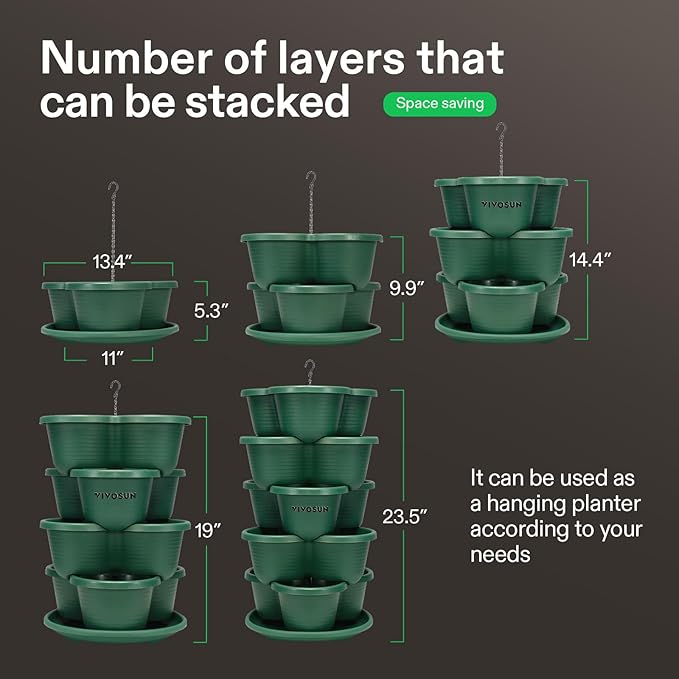 Number of layers that can be stacked

Space saving

13.4″

5.3″

11″

9.9″

VIVOSUN

14.4″

VIVOSUN

19″

VIVOSUN

23.5″

It can be used as a hanging planter according to your needs