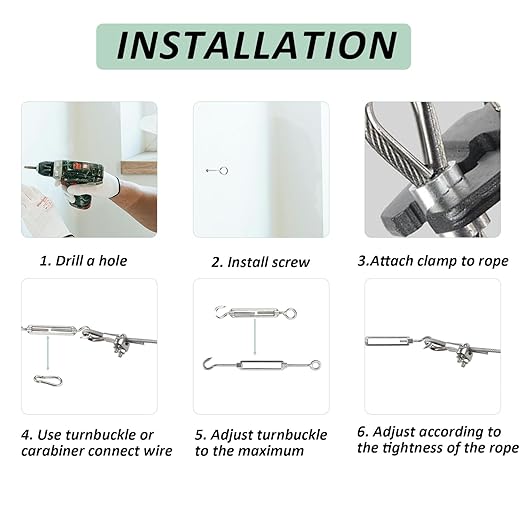 INSTALLATION

1. Drill a hole

2. Install screw

3.Attach clamp to rope

4. Use turnbuckle or carabiner connect wire

5. Adjust turnbuckle to the maximum

6. Adjust according to the tightness of the rope