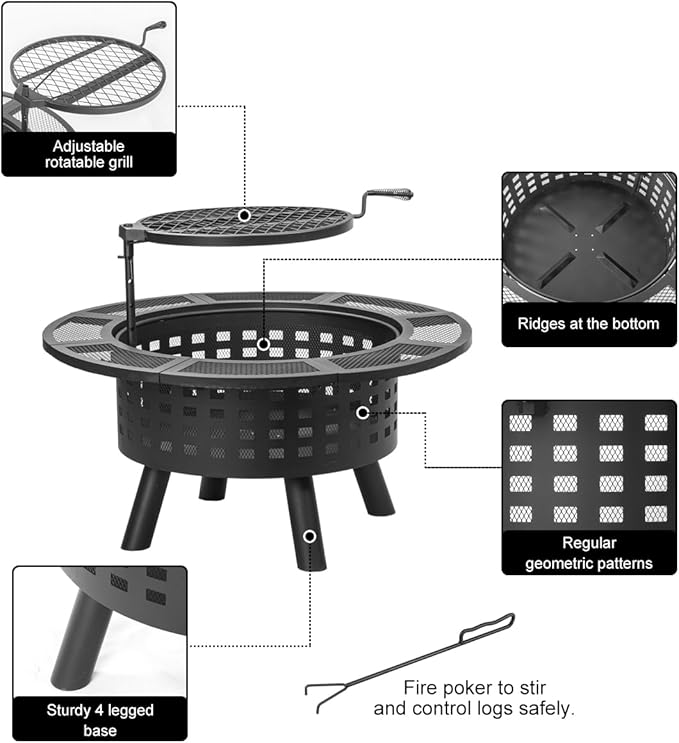 Adjustable rotatable grill

Ridges at the bottom

Regular geometric patterns

Sturdy 4 legged base

Fire poker to stir and control logs safely.