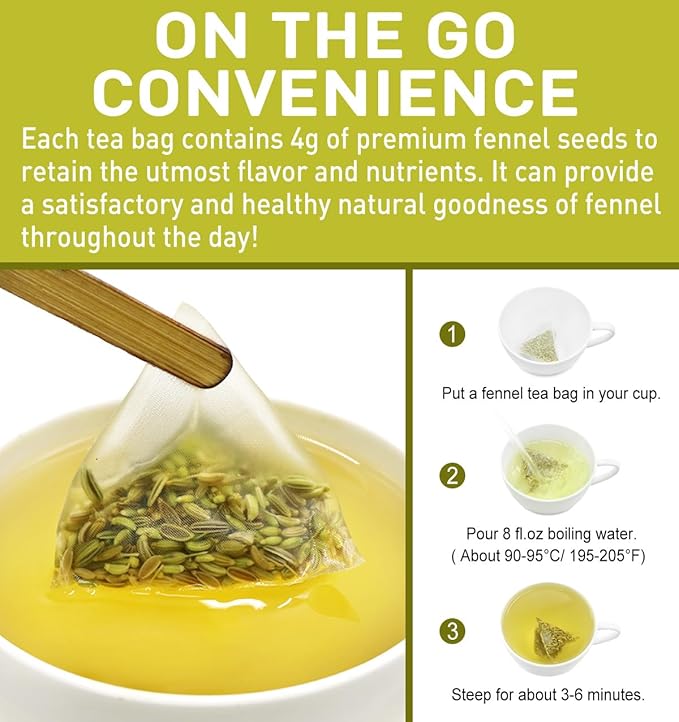 ON THE GO CONVENIENCE

Each tea bag contains 4g of premium fennel seeds to retain the utmost flavor and nutrients. It can provide a satisfactory and healthy natural goodness of fennel throughout the day!

1

Put a fennel tea bag in your cup.

2

Pour 8 fl.oz boiling water. ( About 90-95°C/ 195-205°F)

3

Steep for about 3-6 minutes.