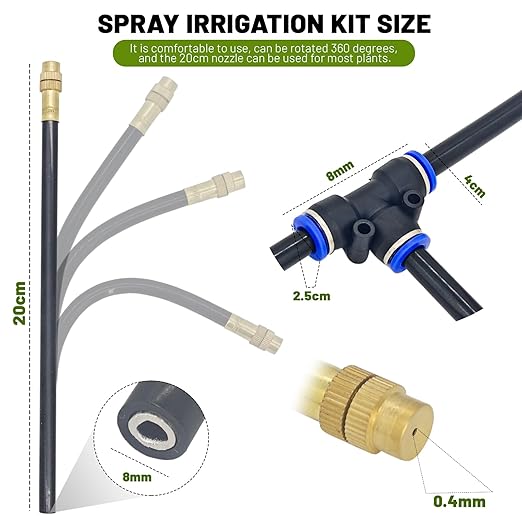 SPRAY IRRIGATION KIT SIZE

It is comfortable to use, can be rotated 360 degrees, and the 20cm nozzle can be used for most plants.

20cm

8mm

4cm

2.5cm

8mm

0.4mm