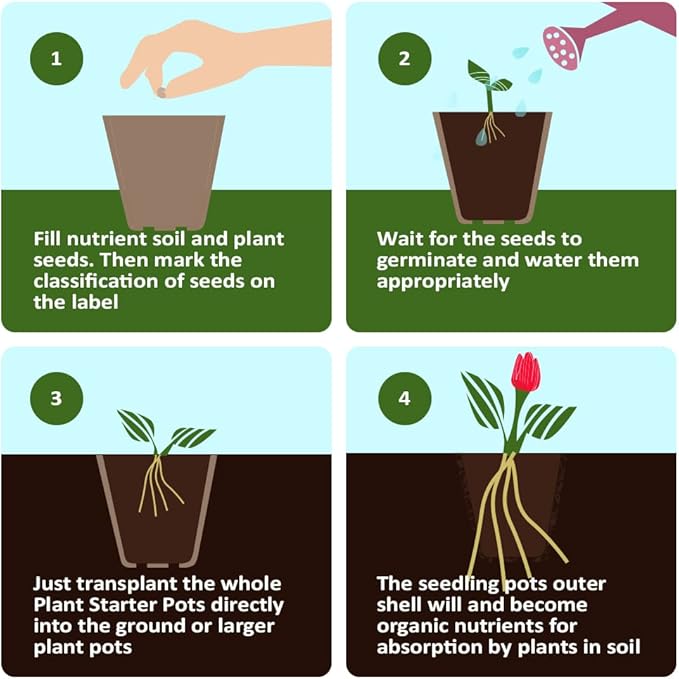 1

Fill nutrient soil and plant seeds. Then mark the classification of seeds on the label

2

Wait for the seeds to germinate and water them appropriately

3

Just transplant the whole Plant Starter Pots directly into the ground or larger plant pots

4

The seedling pots outer shell will and become organic nutrients for absorption by plants in soil