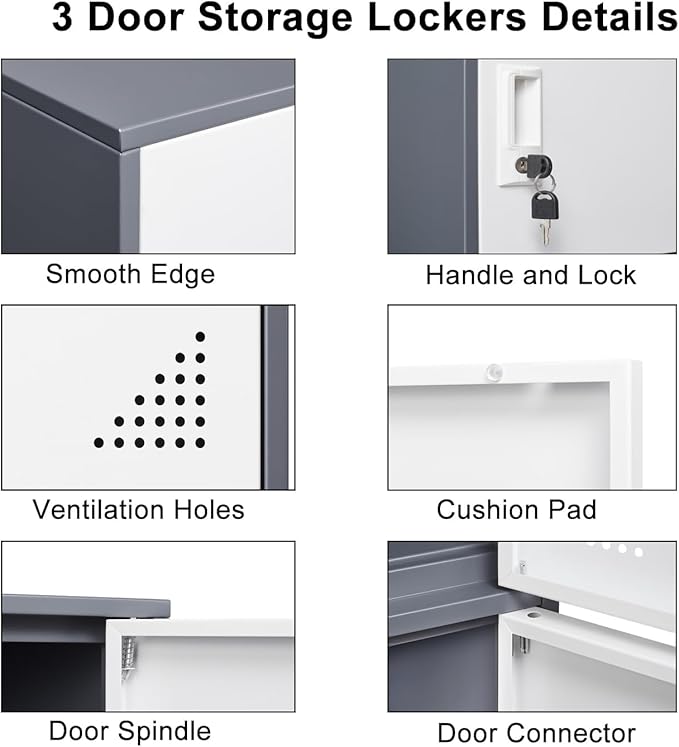 3 Door Storage Lockers Details

Smooth Edge

Handle and Lock

Ventilation Holes

Cushion Pad

Door Spindle

Door Connector