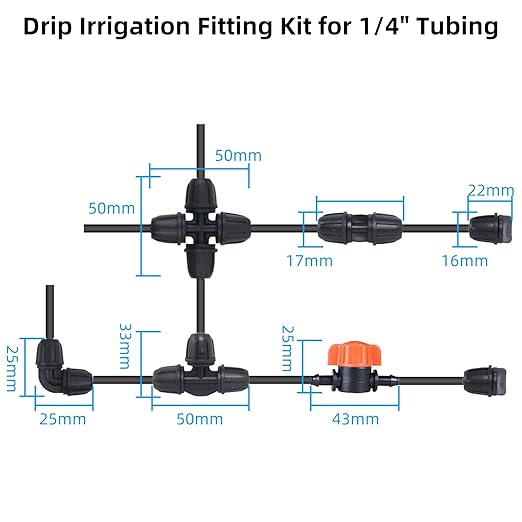 Drip Irrigation Fitting Kit for 1/4" Tubing

50mm

50mm

22mm

17mm

16mm

25mm

33mm

25mm

25mm

50mm

43mm