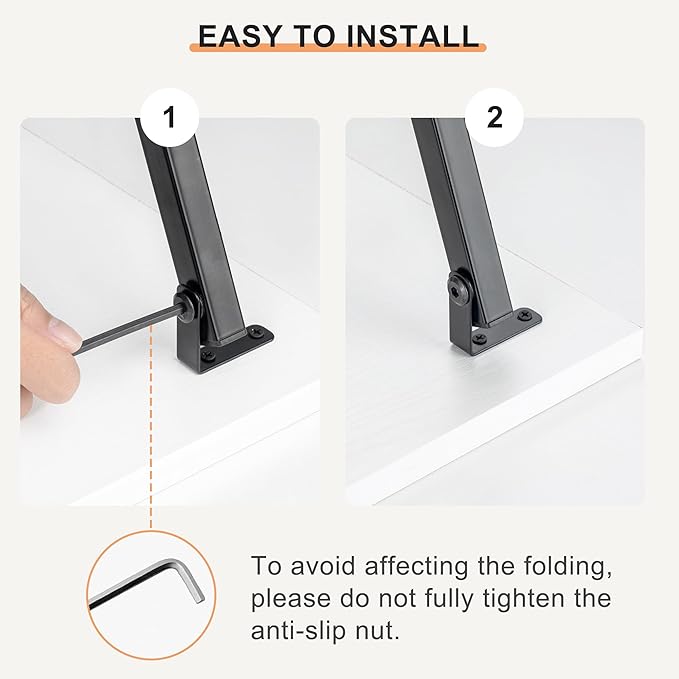 EASY TO INSTALL

1

2

To avoid affecting the folding, please do not fully tighten the anti-slip nut.