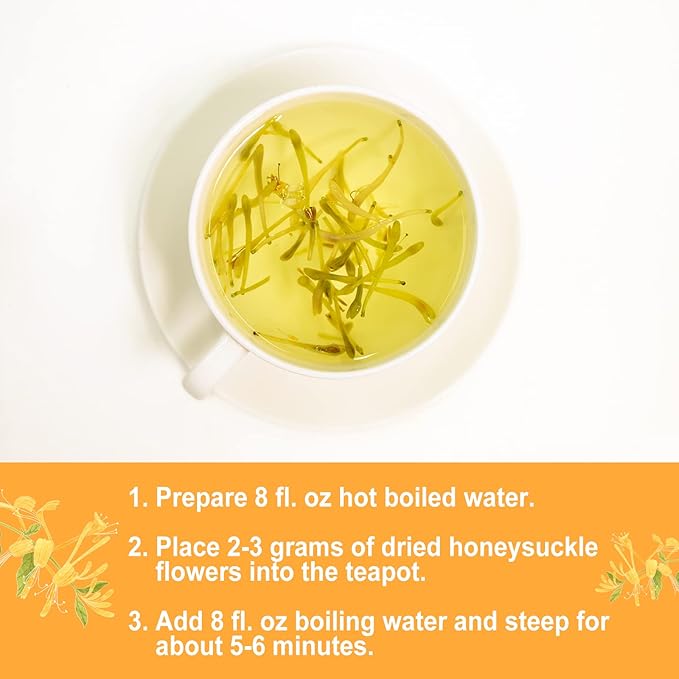 1. Prepare 8 fl. oz hot boiled water.

2. Place 2-3 grams of dried honeysuckle flowers into the teapot.

3. Add 8 fl. oz boiling water and steep for about 5-6 minutes.