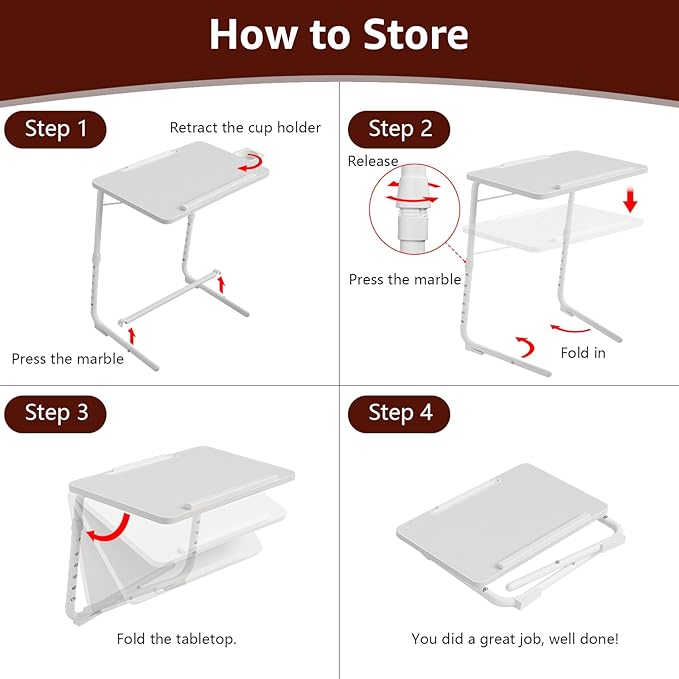 How to Store

Step 1

Retract the cup holder

Press the marble

Step 2

Release

Press the marble

Fold in

Step 3

Fold the tabletop.

Step 4

You did a great job, well done!