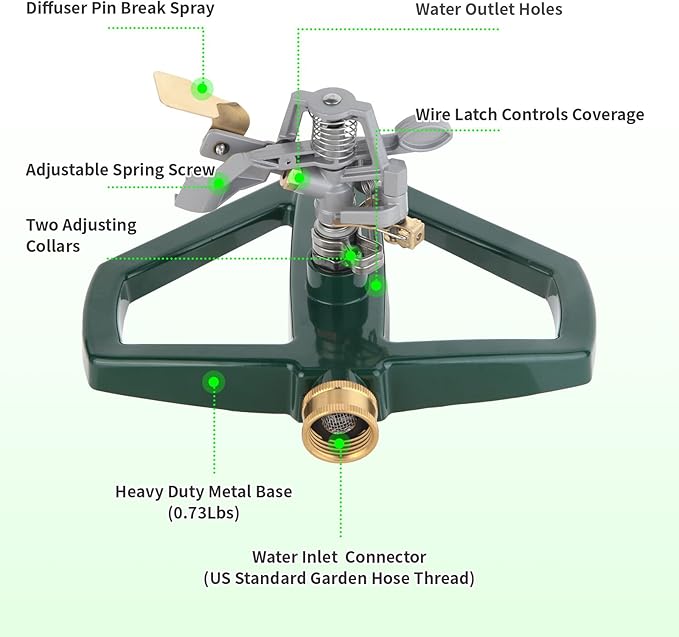 Diffuser Pin Break Spray

Water Outlet Holes

Wire Latch Controls Coverage

Adjustable Spring Screw

Two Adjusting Collars

Heavy Duty Metal Base (0.73Lbs)

Water Inlet Connector (US Standard Garden Hose Thread)