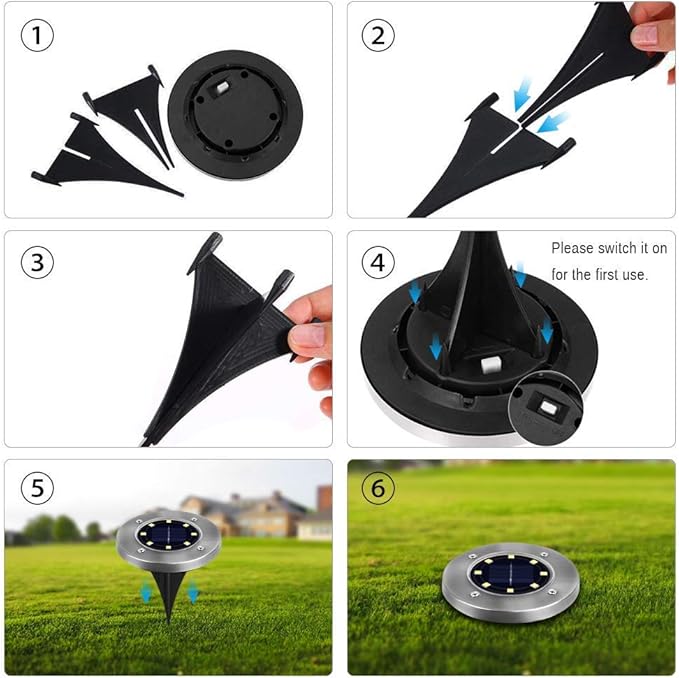 1

2

3

4

Please switch it on for the first use.

5

6