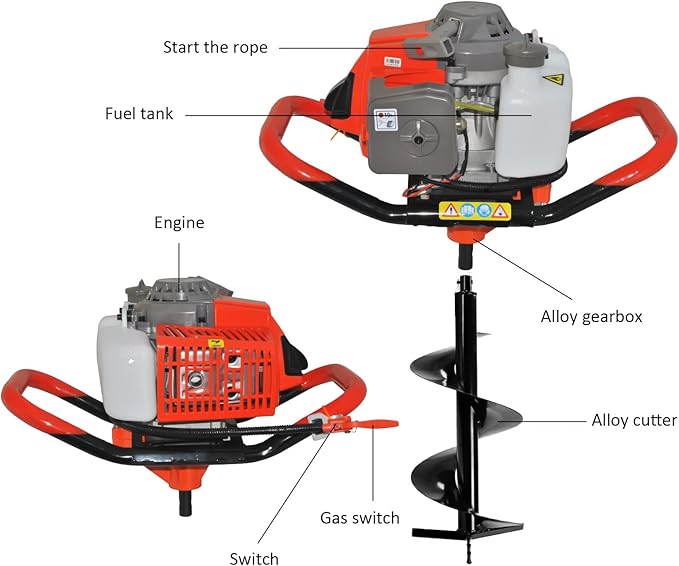 Start the rope

Fuel tank

Engine

Alloy gearbox

Alloy cutter

Gas switch

Switch