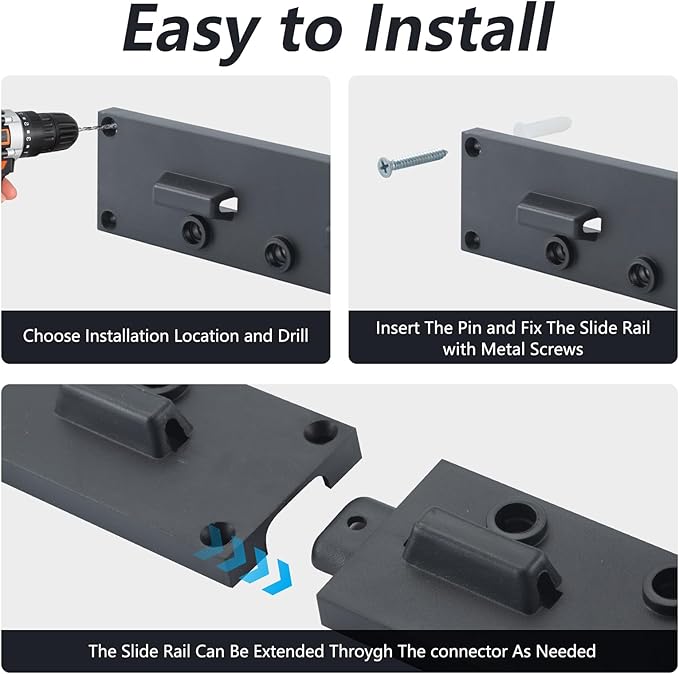 Easy to Install

Choose Installation Location and Drill

Insert The Pin and Fix The Slide Rail with Metal Screws

The Slide Rail Can Be Extended Throygh The connector As Needed