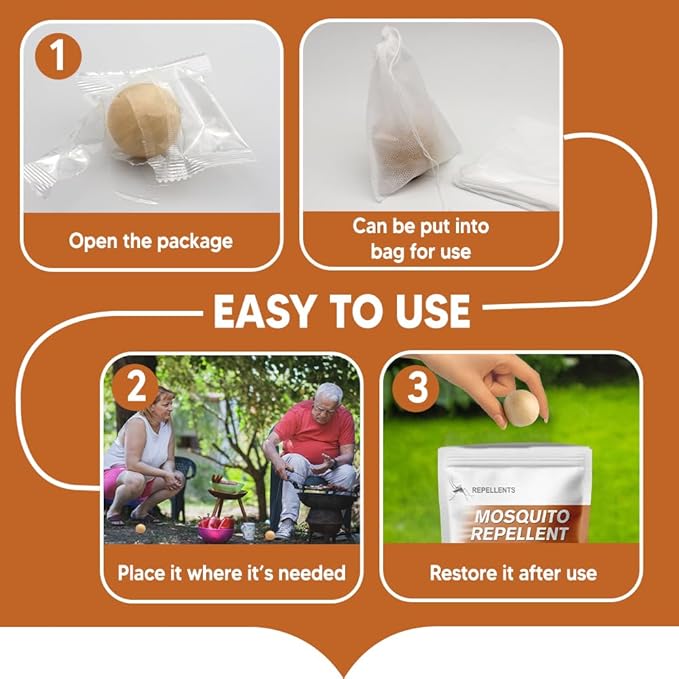 1

Open the package

Can be put into bag for use

EASY TO USE

2

Place it where it's needed

3

REPELLENTS

MOSQUITO REPELLENT

Restore it after use