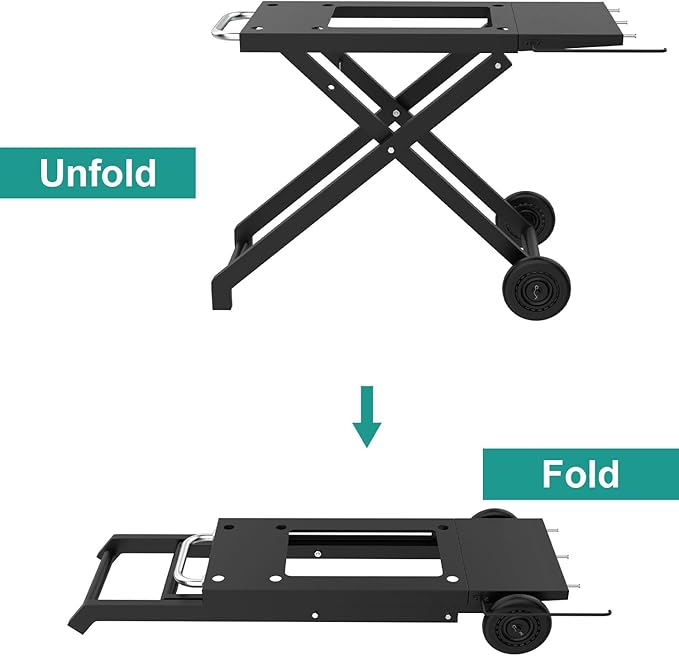 Unfold

Fold