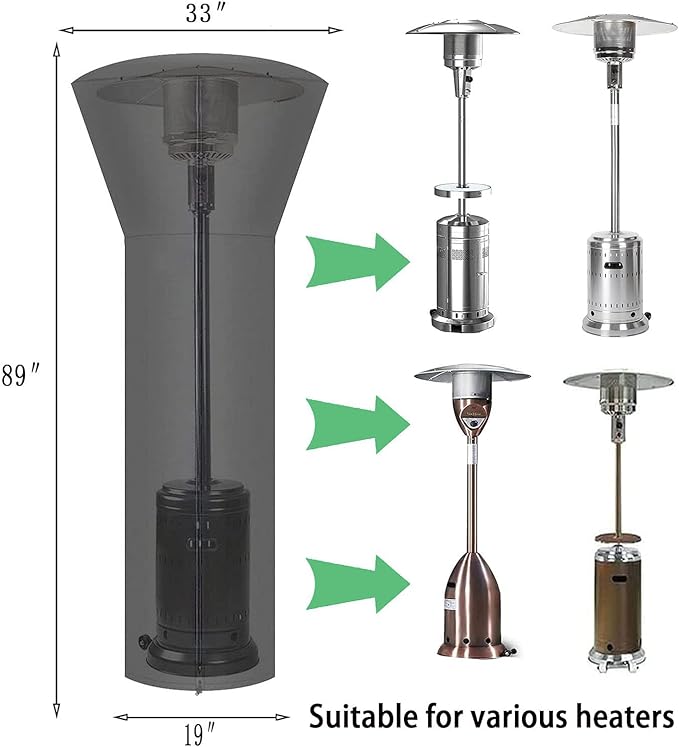 33″

89″

19″

Suitable for various heaters