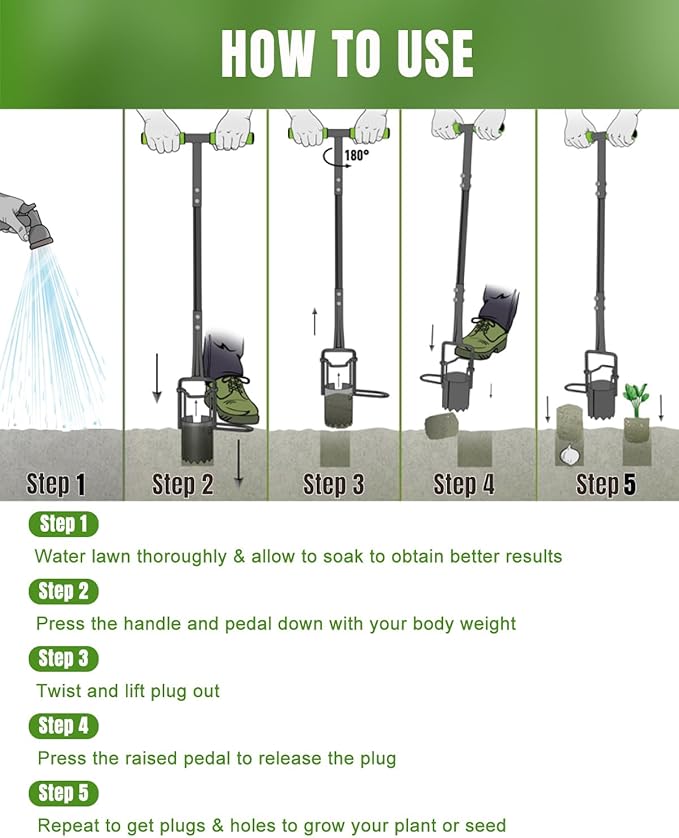 HOW TO USE

180°

Step 1
Step 2
Step 3
Step 4
Step 5

Step 1
Water lawn thoroughly & allow to soak to obtain better results

Step 2
Press the handle and pedal down with your body weight

Step 3
Twist and lift plug out

Step 4
Press the raised pedal to release the plug

Step 5
Repeat to get plugs & holes to grow your plant or seed