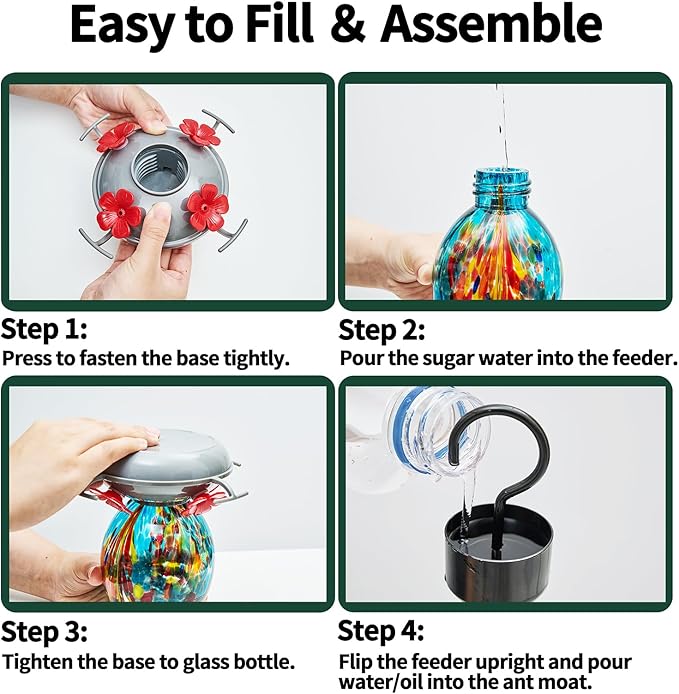 Easy to Fill & Assemble

Step 1:
Press to fasten the base tightly.

Step 2:
Pour the sugar water into the feeder.

Step 3:
Tighten the base to glass bottle.

Step 4:
Flip the feeder upright and pour water/oil into the ant moat.