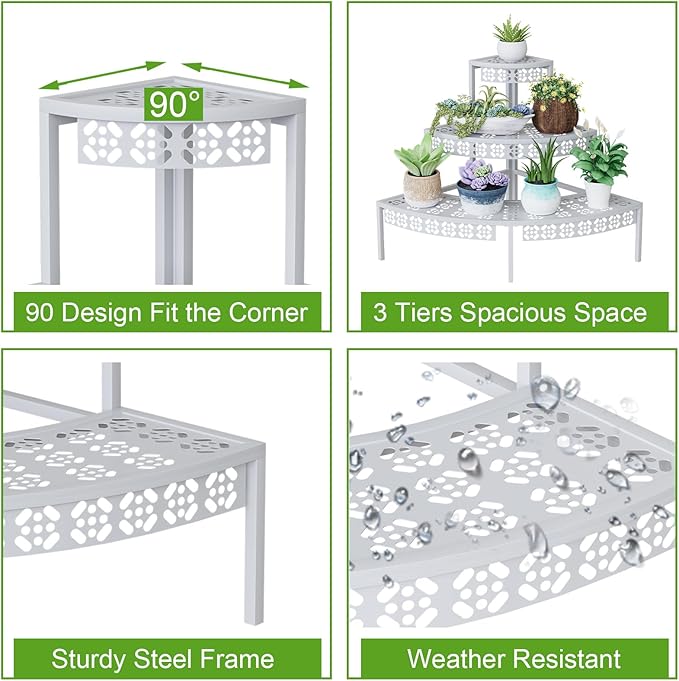 90°

90 Design Fit the Corner

3 Tiers Spacious Space

Sturdy Steel Frame

Weather Resistant