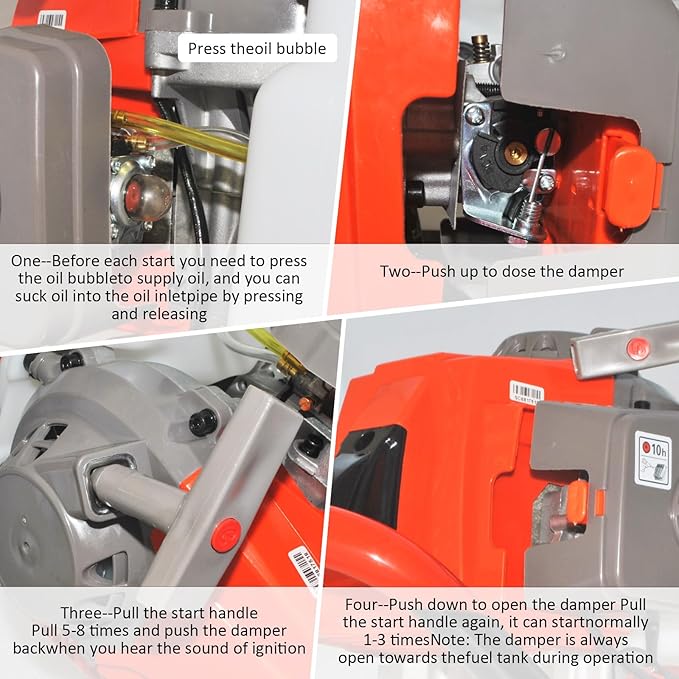 Press theoil bubble

One--Before each start you need to press the oil bubbleto supply oil, and you can suck oil into the oil inletpipe by pressing and releasing

Two--Push up to dose the damper

10h

Three--Pull the start handle Pull 5-8 times and push the damper backwhen you hear the sound of ignition

Four--Push down to open the damper Pull the start handle again, it can startnormally 1-3 timesNote: The damper is always open towards thefuel tank during operation