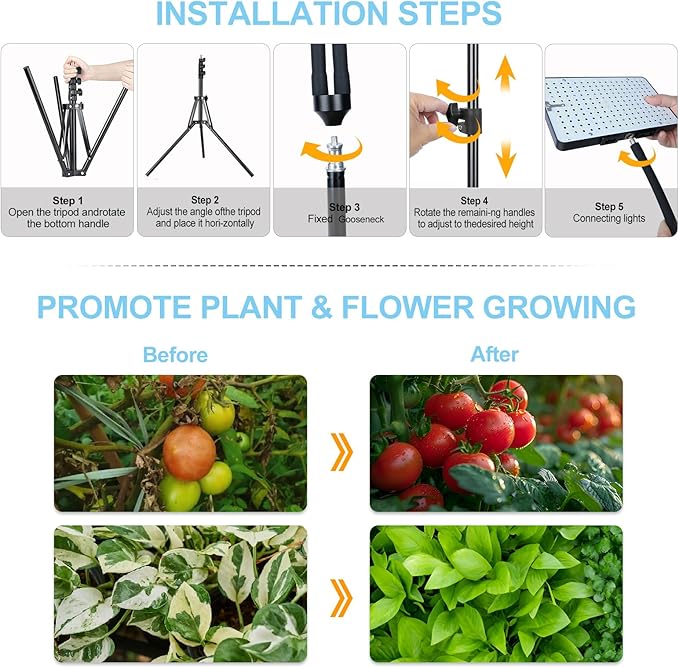 INSTALLATION STEPS

Step 1
Open the tripod androtate the bottom handle

Step 2
Adjust the angle ofthe tripod and place it hori-zontally

Step 3
Fixed Gooseneck

Step 4
Rotate the remaini-ng handles to adjust to thedesired height

Step 5
Connecting lights

PROMOTE PLANT & FLOWER GROWING

Before

After