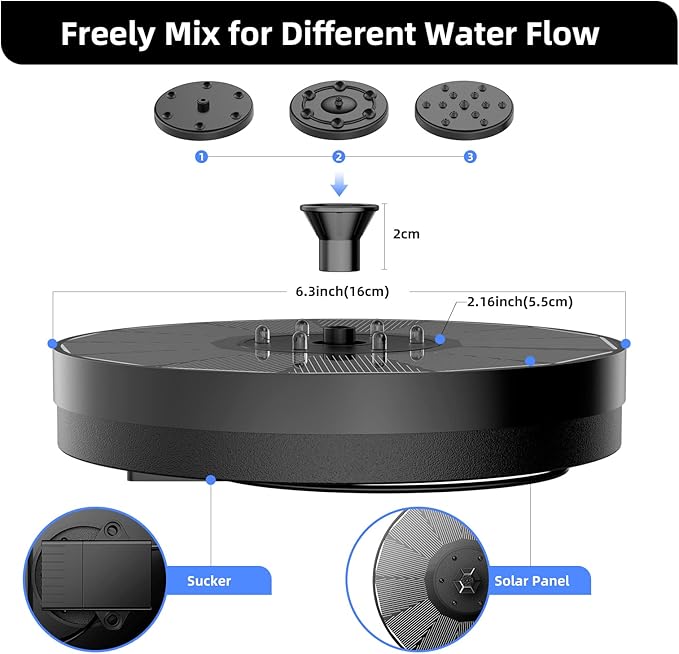 Freely Mix for Different Water Flow

1
2
3

2cm

6.3inch(16cm)

2.16inch(5.5cm)

Sucker

Solar Panel