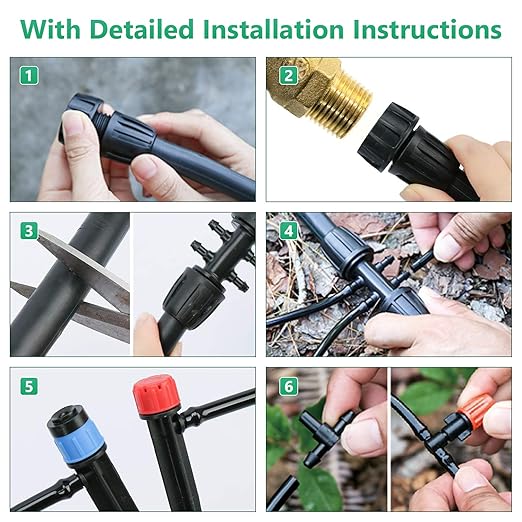 With Detailed Installation Instructions

1

2

3

4

5

6