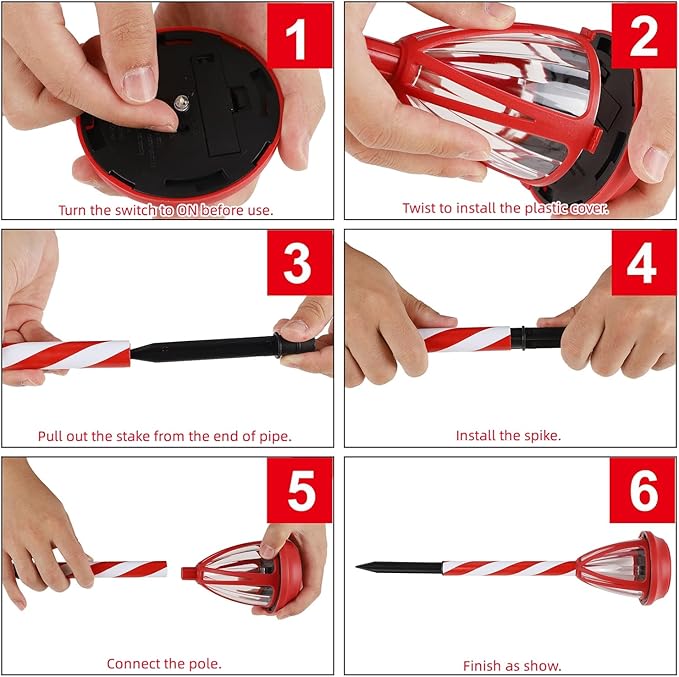 1

Turn the switch to ON before use.

2

Twist to install the plastic cover.

3

Pull out the stake from the end of pipe.

4

Install the spike.

5

Connect the pole.

6

Finish as show.