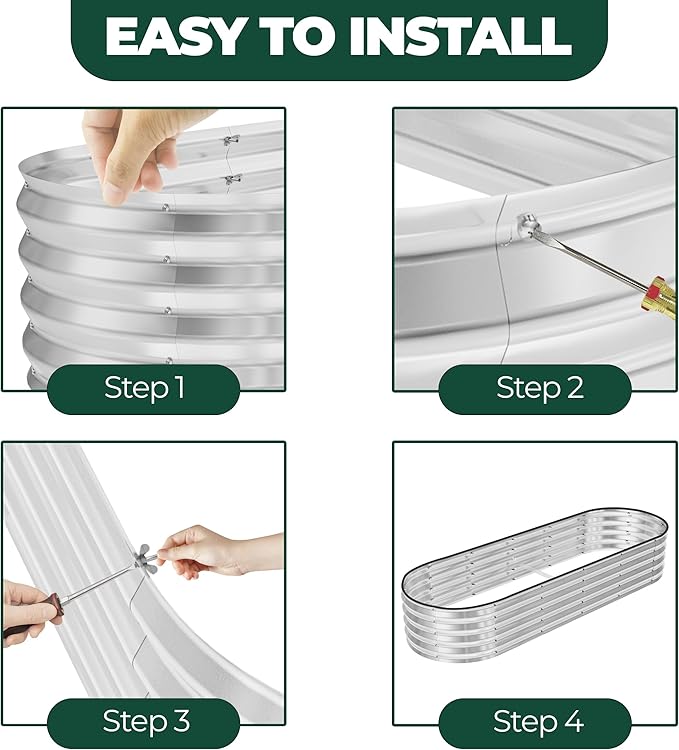 EASY TO INSTALL

Step 1

Step 2

Step 3

Step 4