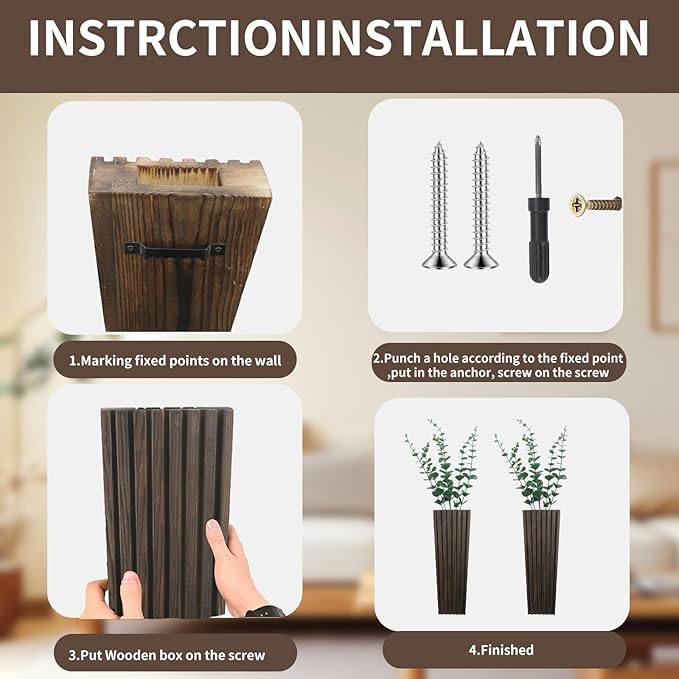 INSTRCTIONINSTALLATION

1.Marking fixed points on the wall

2.Punch a hole according to the fixed point ,put in the anchor, screw on the screw

3.Put Wooden box on the screw

4.Finished