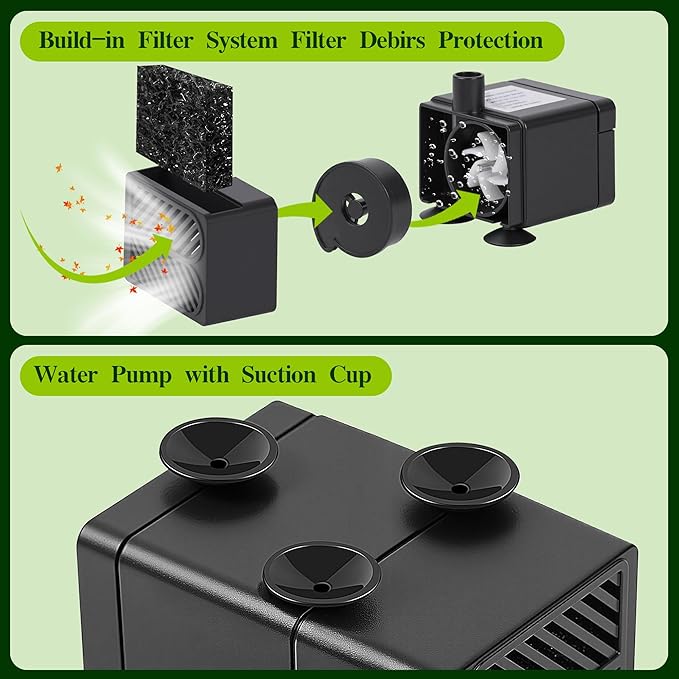 Build-in Filter System Filter Debirs Protection

Water Pump with Suction Cup