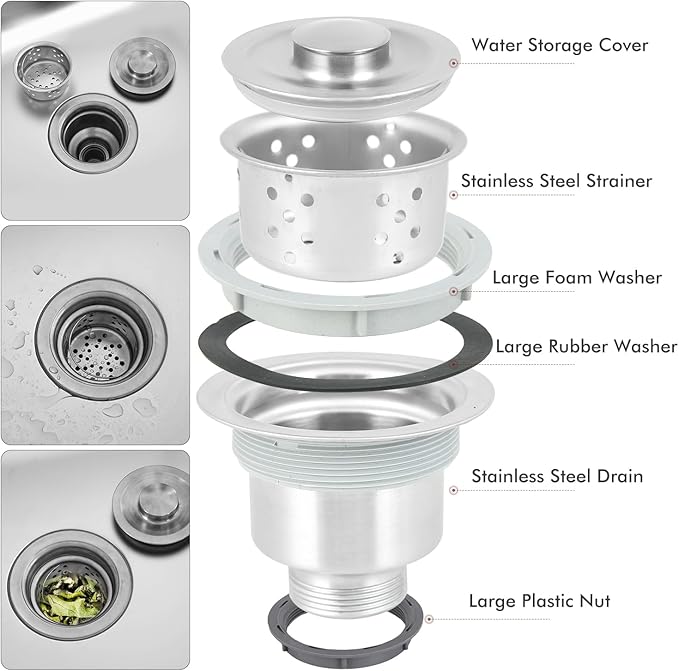 Water Storage Cover

Stainless Steel Strainer

Large Foam Washer

Large Rubber Washer

Stainless Steel Drain

Large Plastic Nut