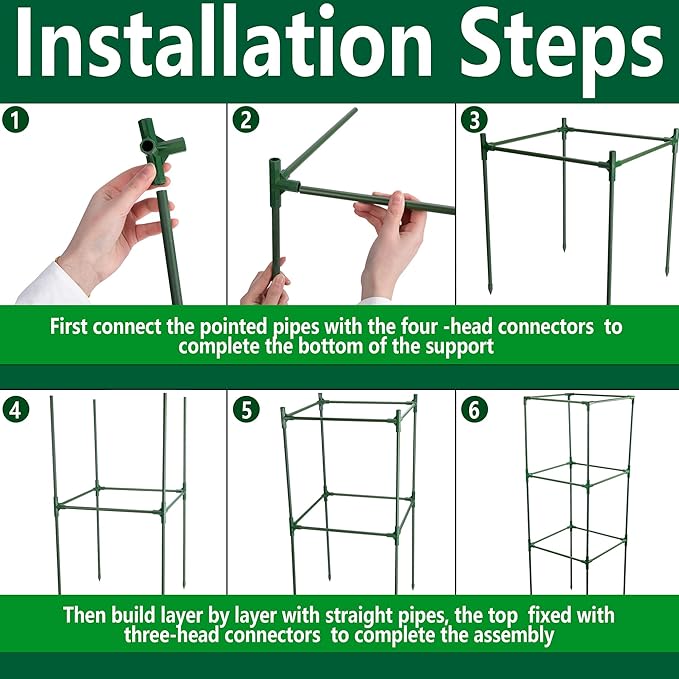 Installation Steps

1

2

3

First connect the pointed pipes with the four -head connectors to complete the bottom of the support

4

5

6

Then build layer by layer with straight pipes, the top fixed with three-head connectors to complete the assembly