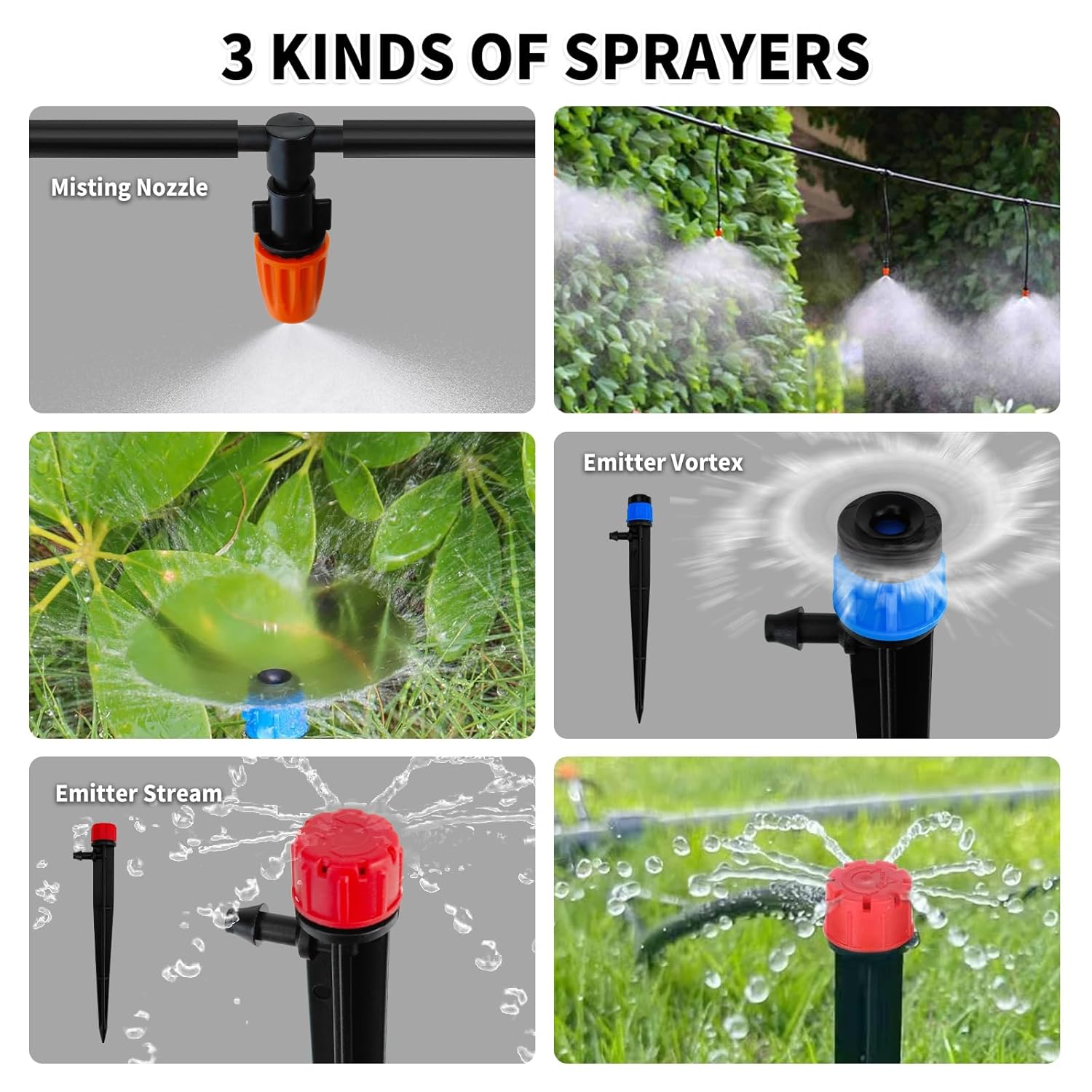 3 KINDS OF SPRAYERS

Misting Nozzle

Emitter Vortex

Emitter Stream