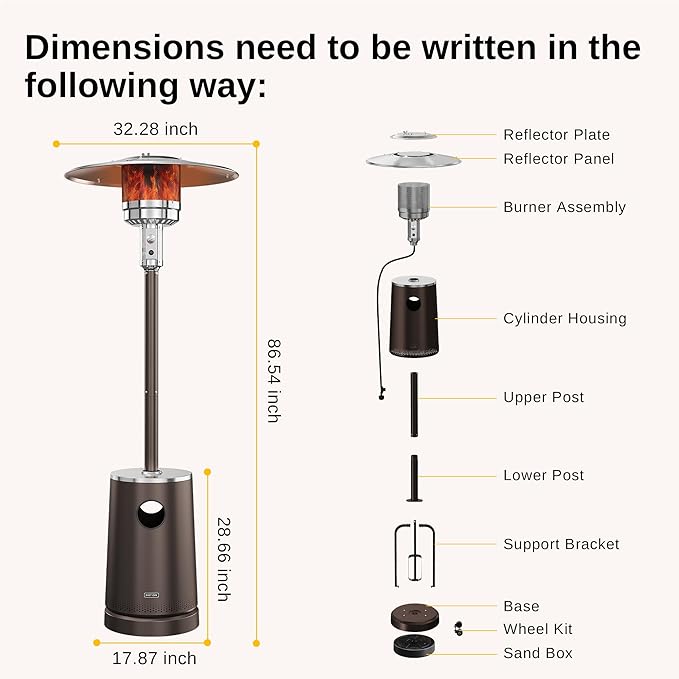 Dimensions need to be written in the following way:

32.28 inch

86.54 inch

28.66 inch

17.87 inch

Reflector Plate
Reflector Panel
Burner Assembly
Cylinder Housing
Upper Post
Lower Post
Support Bracket
Base
Wheel Kit
Sand Box