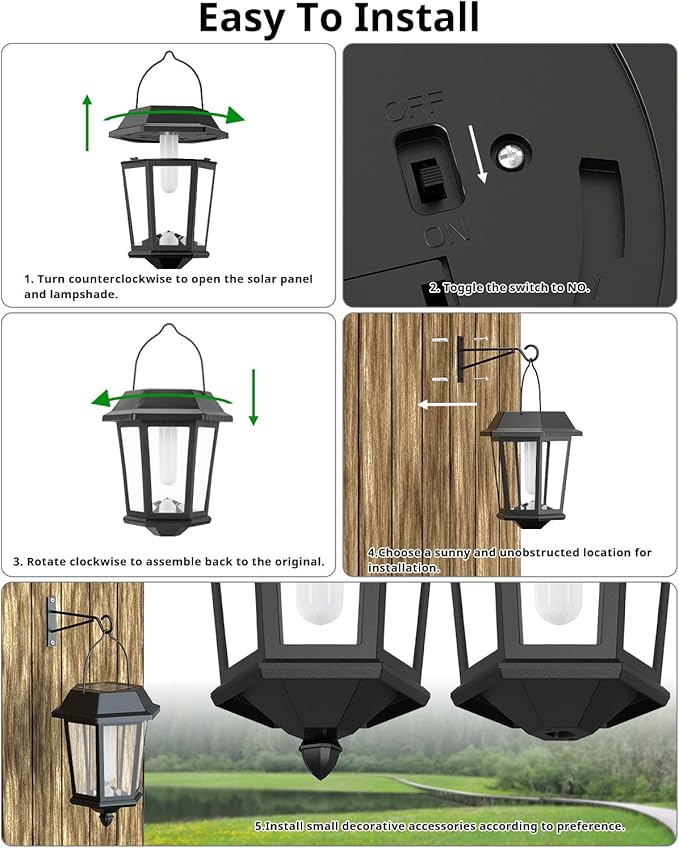 Easy To Install

1. Turn counterclockwise to open the solar panel and lampshade.

OFF

ON

2. Toggle the switch to NO.

3. Rotate clockwise to assemble back to the original.

4.Choose a sunny and unobstructed location for installation.

5.Install small decorative accessories according to preference.